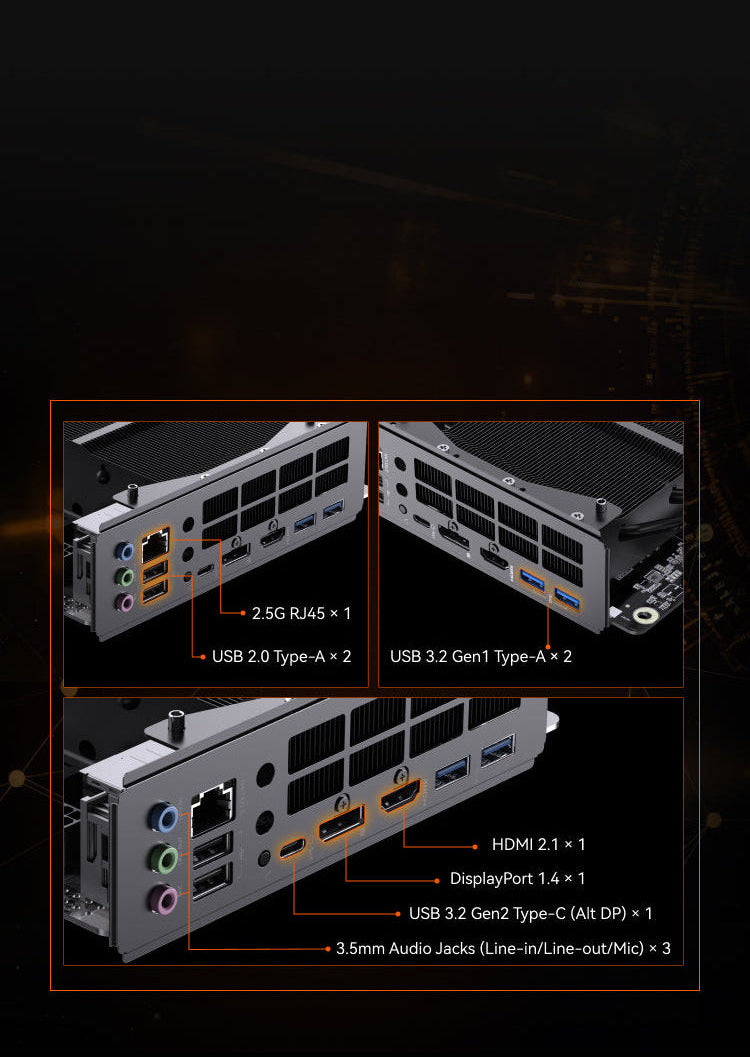 2.5G RJ45 × 1

USB 2.0 Type-A × 2

USB 3.2 Gen1 Type-A × 2

HDMI 2.1 × 1

DisplayPort 1.4 × 1

USB 3.2 Gen2 Type-C (Alt DP) × 1

3.5mm Audio Jacks (Line-in/Line-out/Mic) × 3