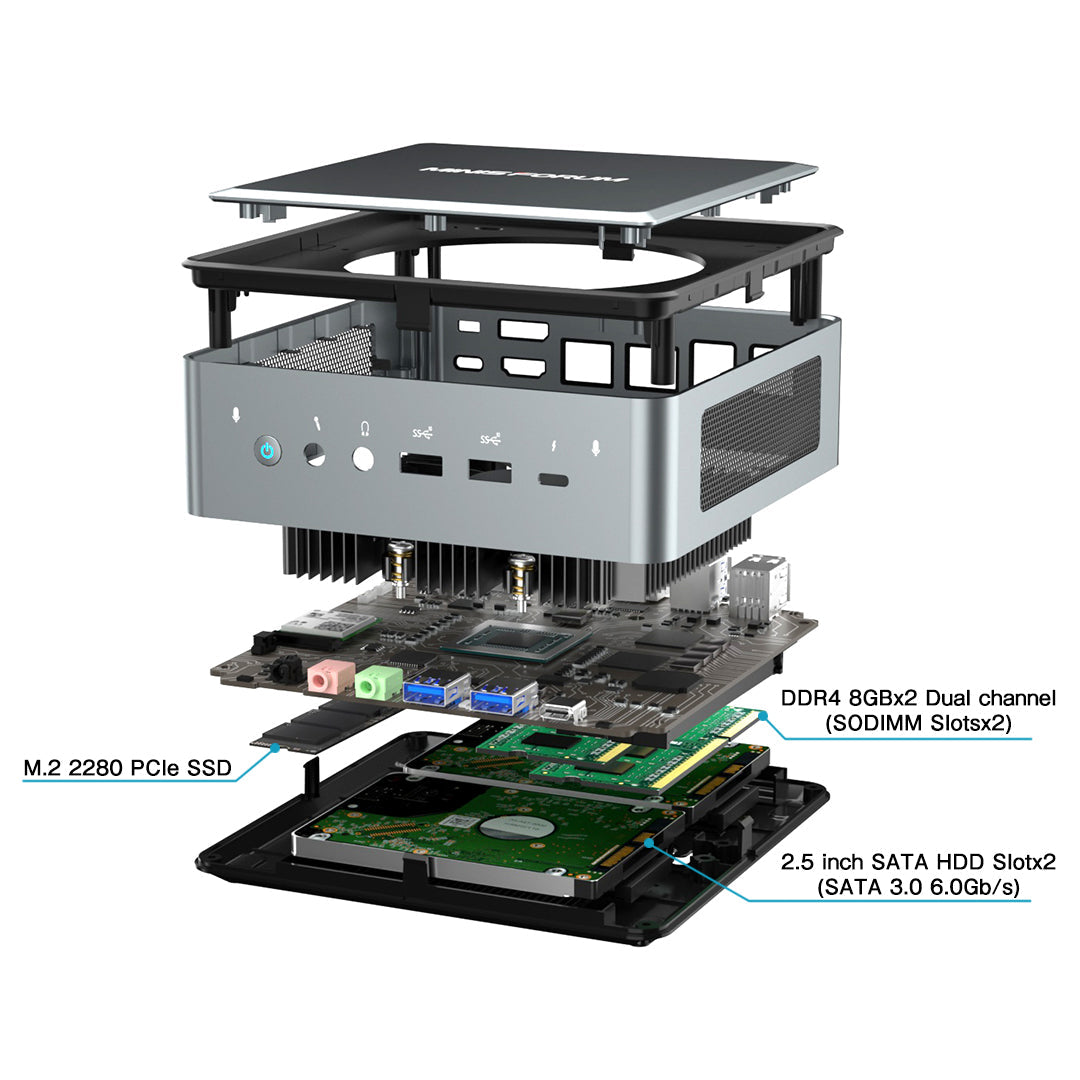 MINISFORUM

DDR4 8GBx2 Dual channel
(SODIMM Slotsx2)

M.2 2280 PCIe SSD

2.5 inch SATA HDD Slotx2
(SATA 3.0 6.0Gb/s)