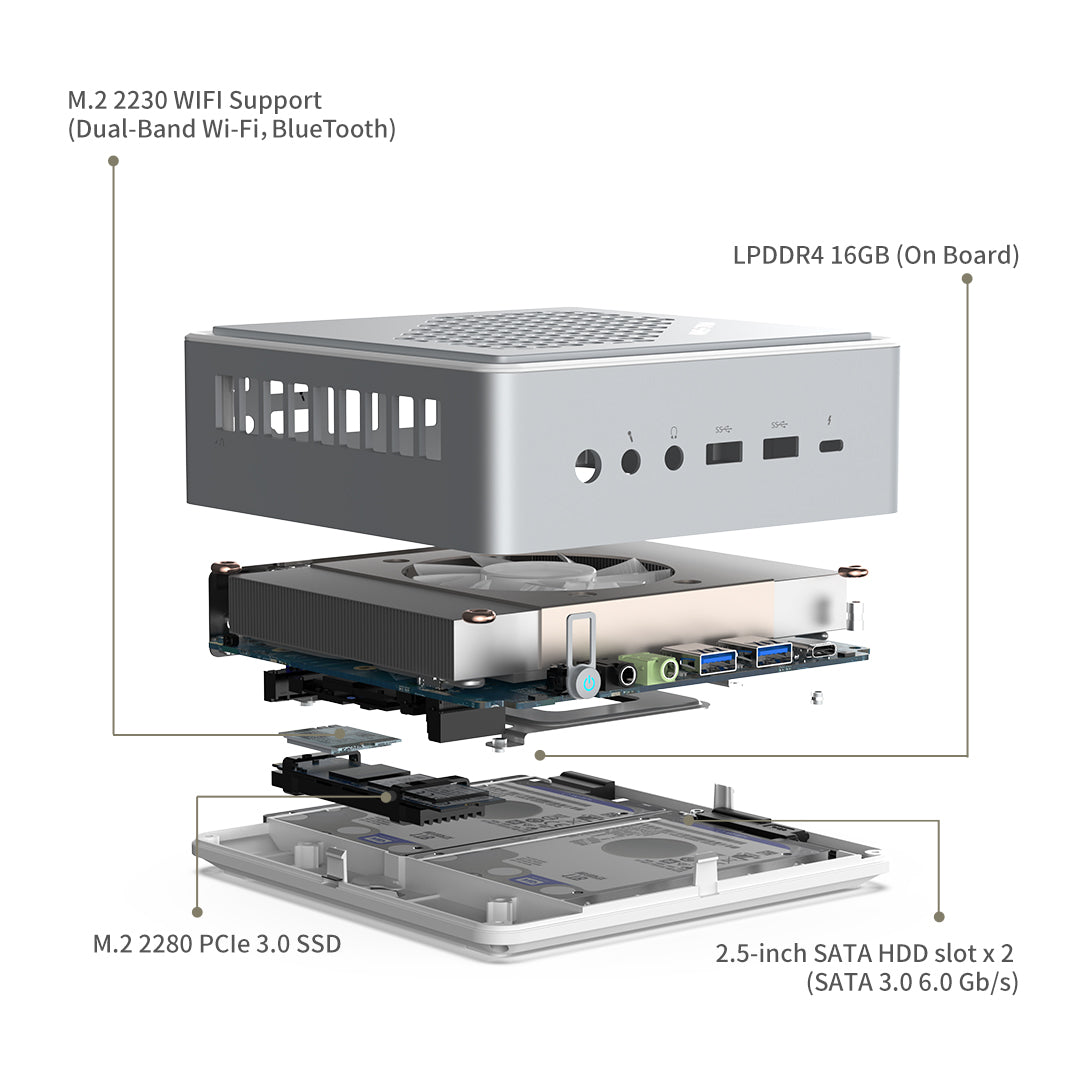 M.2 2230 WIFI Support
(Dual-Band Wi-Fi, BlueTooth)

LPDDR4 16GB (On Board)

M.2 2280 PCIe 3.0 SSD

2.5-inch SATA HDD slot x 2
(SATA 3.0 6.0 Gb/s)